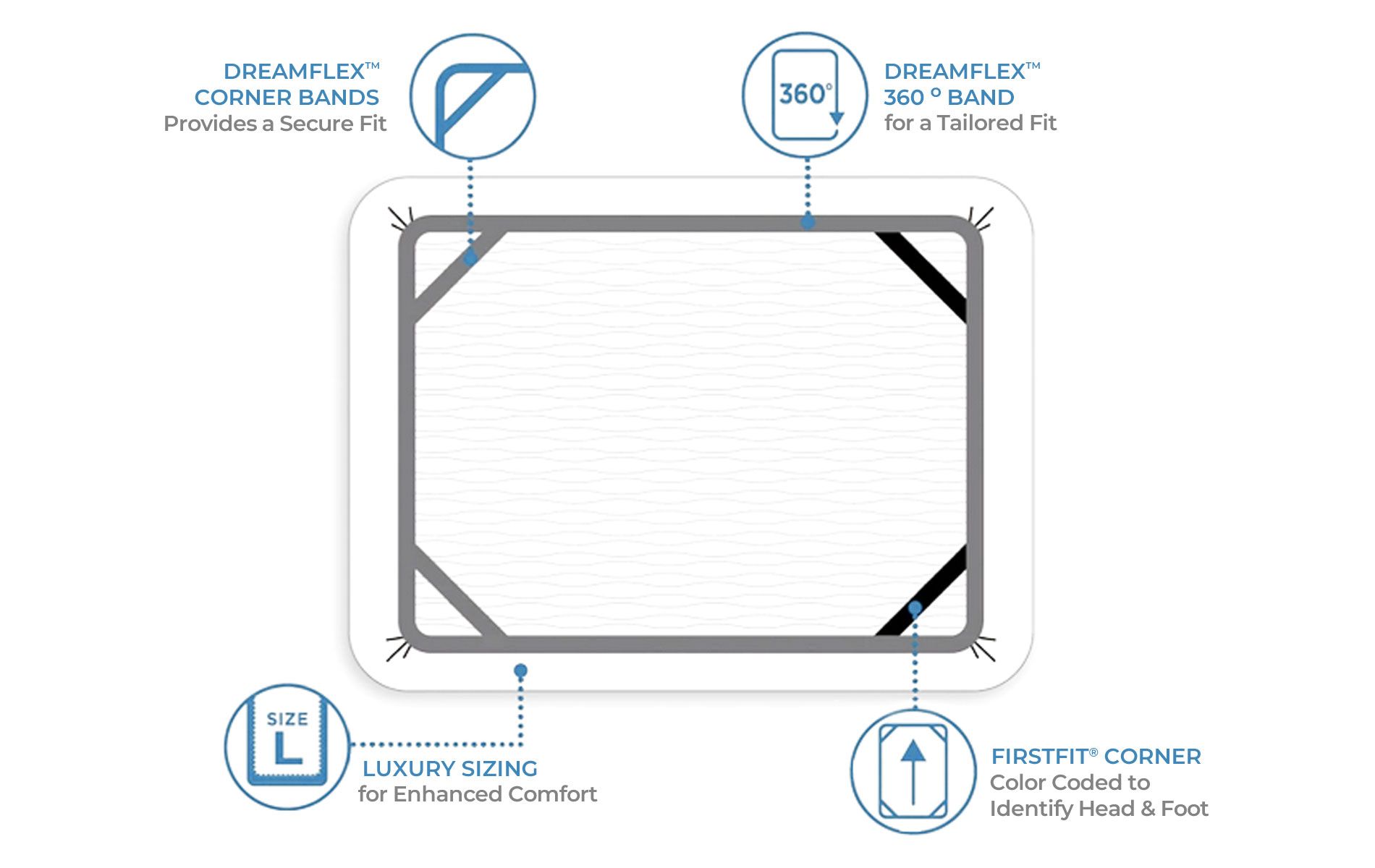 DREAMFLEX™
CORNER BANDS
Provides a Secure Fit

360°

DREAMFLEX™
360 ° BAND
for a Tailored Fit

SIZE
L

LUXURY SIZING
for Enhanced Comfort

FIRSTFIT® CORNER
Color Coded to Identify Head & Foot